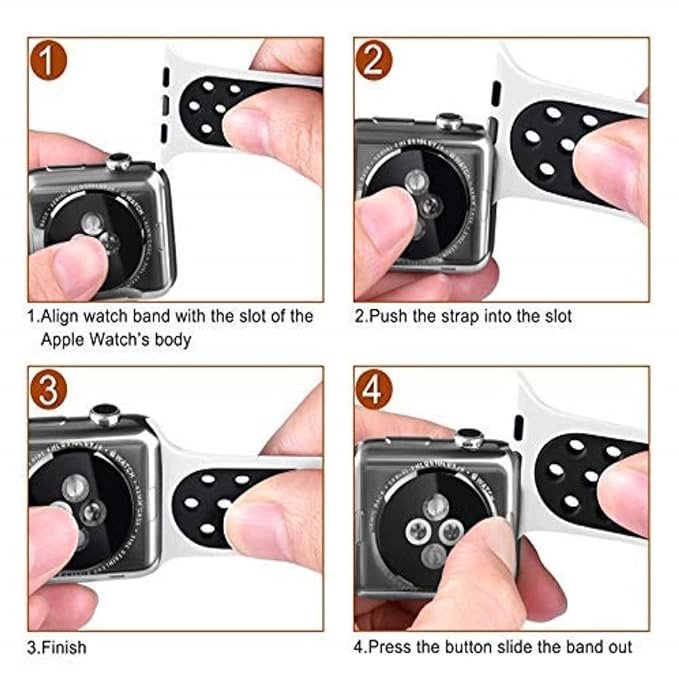 1

1.Align watch band with the slot of the Apple Watch's body

2

2.Push the strap into the slot

3

3.Finish

4

4.Press the button slide the band out